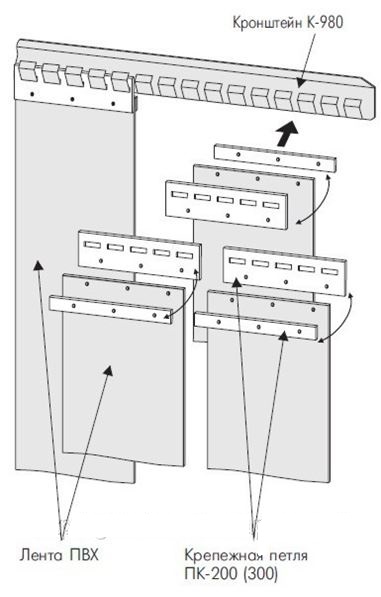 Кронштейн К-980

Лента ПВХ

Крепежная петля
ПК-200 (300)